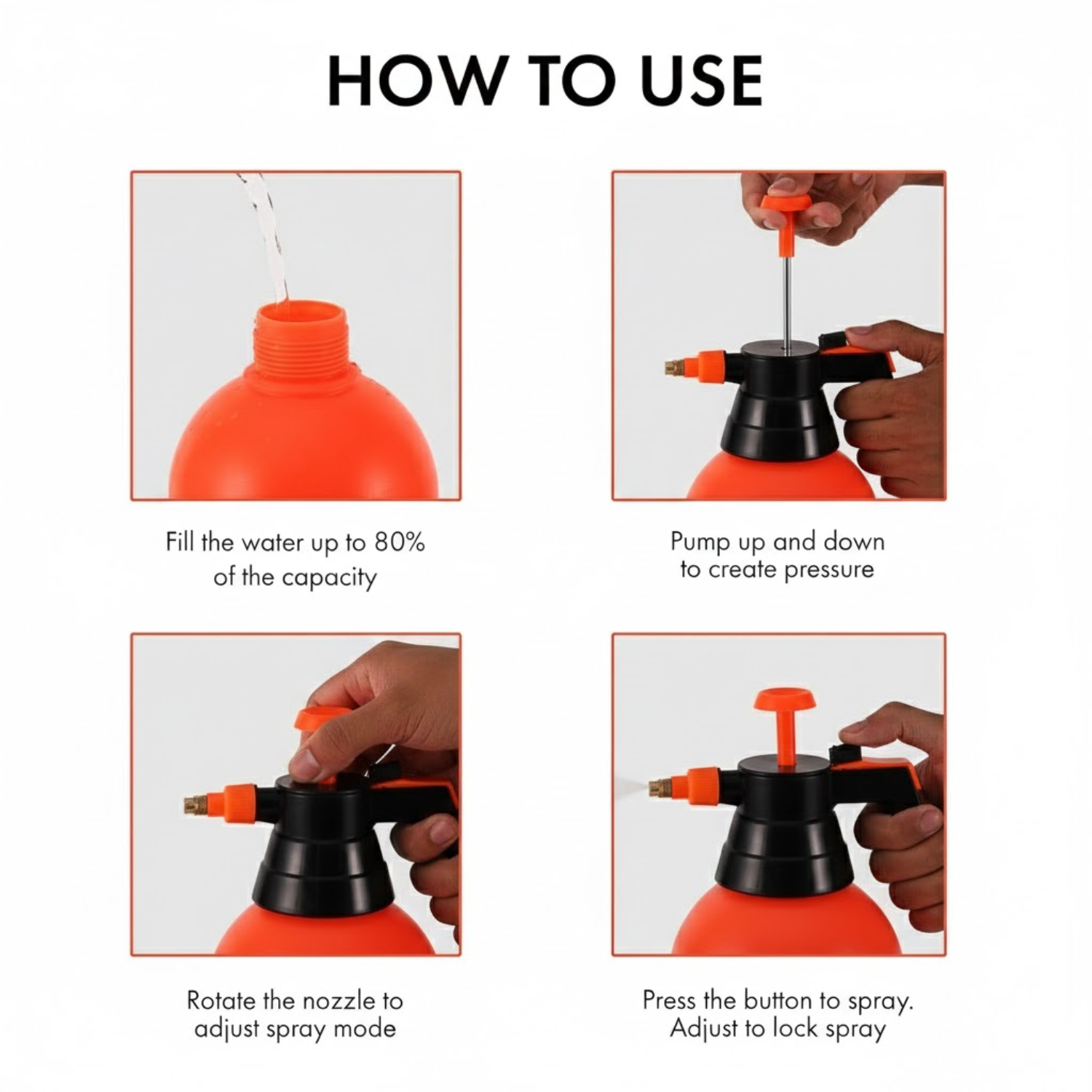 HOW TO USE

Fill the water up to 80% of the capacity

Pump up and down to create pressure

Rotate the nozzle to adjust spray mode

Press the button to spray. Adjust to lock spray