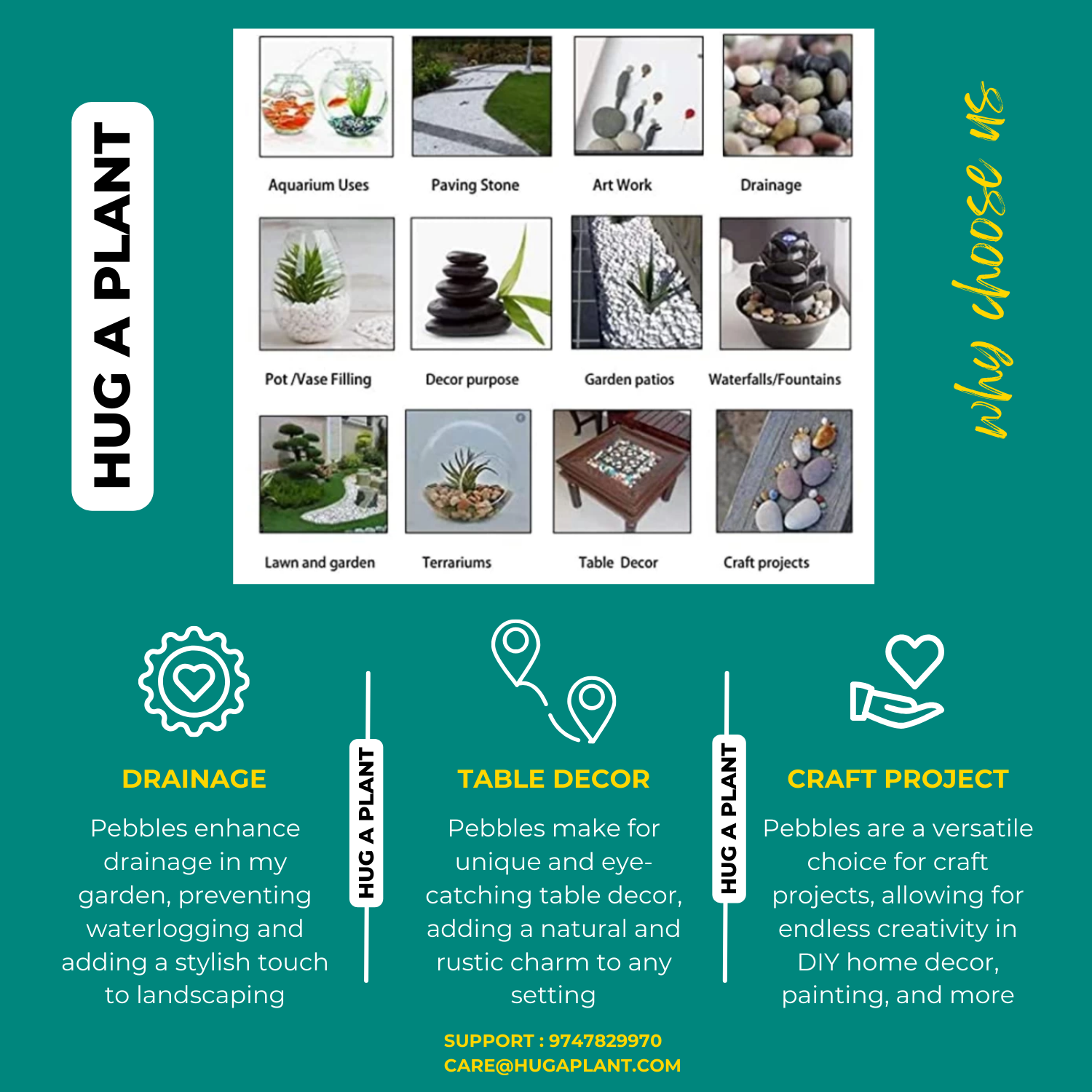 HUG A PLANT

Aquarium Uses
Paving Stone
Art Work
Drainage

Pot /Vase Filling
Decor purpose
Garden patios
Waterfalls/Fountains

Lawn and garden
Terrariums
Table Decor
Craft projects

why choose us

DRAINAGE

Pebbles enhance drainage in my garden, preventing waterlogging and adding a stylish touch to landscaping

HUG A PLANT

TABLE DECOR

Pebbles make for unique and eye-catching table decor, adding a natural and rustic charm to any setting

HUG A PLANT

CRAFT PROJECT

Pebbles are a versatile choice for craft projects, allowing for endless creativity in DIY home decor, painting, and more

SUPPORT : 9747829970
CARE@HUGAPLANT.COM